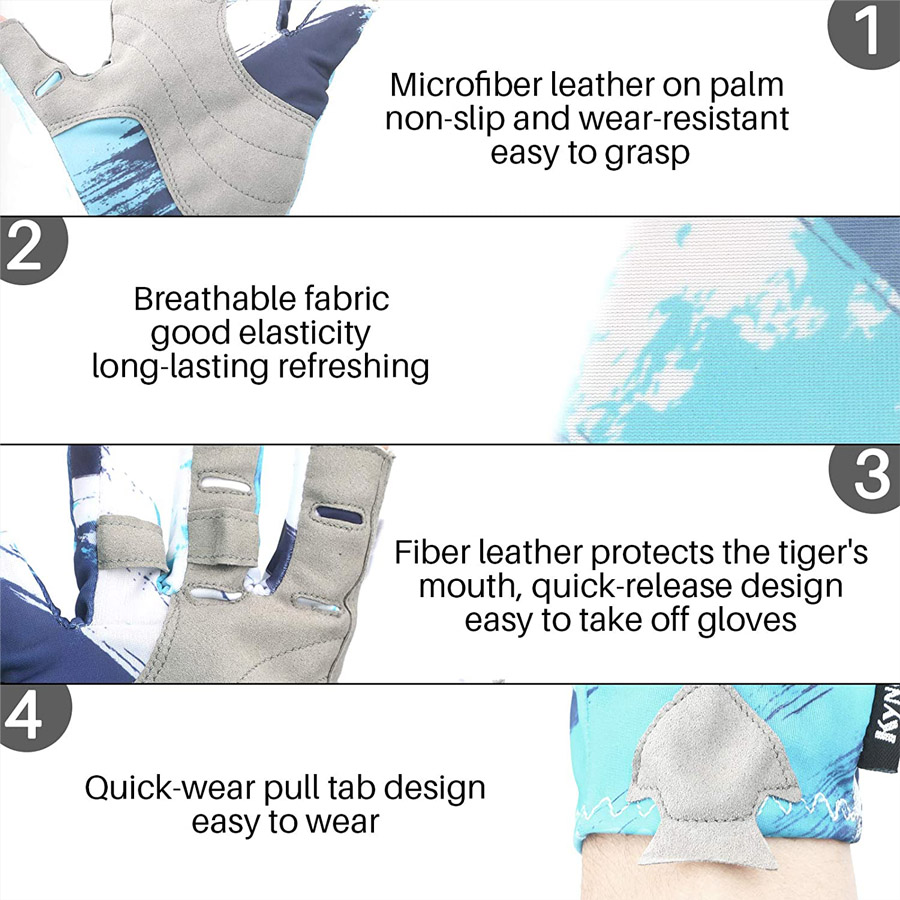 1

Microfiber leather on palm
non-slip and wear-resistant
easy to grasp

2

Breathable fabric
good elasticity
long-lasting refreshing

3

Fiber leather protects the tiger's mouth, quick-release design easy to take off gloves

4

Quick-wear pull tab design
easy to wear

KYN